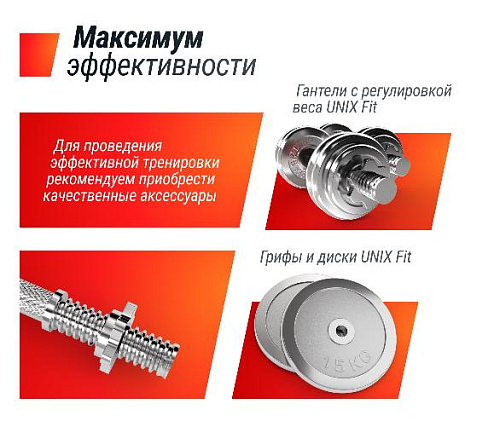 Максимум эффективности

Гантели с регулировкой веса UNIX Fit

Для проведения эффективной тренировки рекомендуем приобрести качественные аксессуары

Грифы и диски UNIX Fit

15 KG