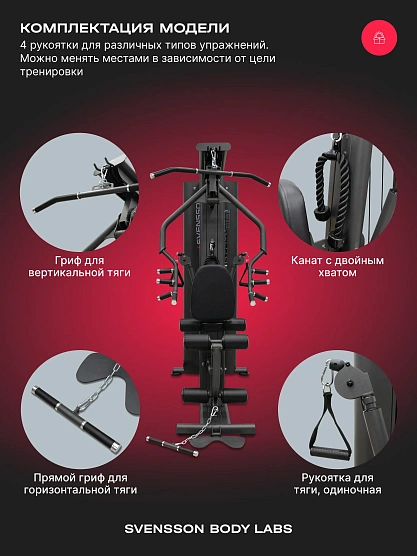 КОМПЛЕКТАЦИЯ МОДЕЛИ
4 рукоятки для различных типов упражнений. Можно менять местами в зависимости от цели тренировки

SVENSSON

Гриф для вертикальной тяги

Канат с двойным хватом

Прямой гриф для горизонтальной тяги

Рукоятка для тяги, одиночная

SVENSSON BODY LABS