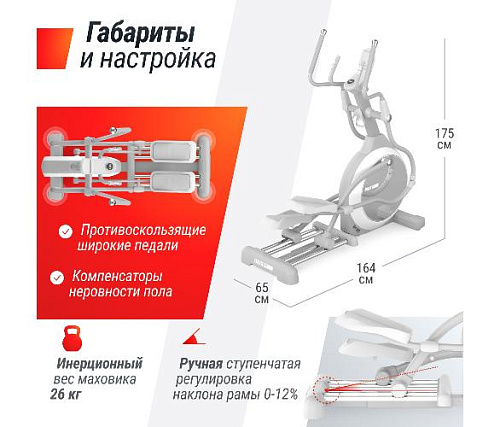 Габариты
и настройка

Противоскользящие широкие педали

Компенсаторы неровности пола

175
см

164
см

65
см

Инерционный вес маховика 26 кг

Ручная ступенчатая регулировка наклона рамы 0-12%