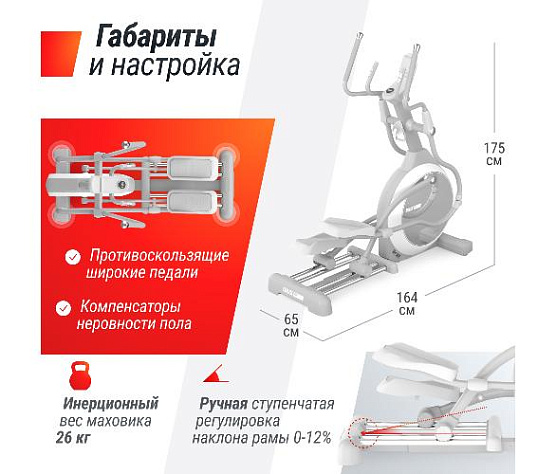 Габариты и настройка

Противоскользящие широкие педали

Компенсаторы неровности пола

175 см

164 см

65 см

Инерционный вес маховика 26 кг

Ручная ступенчатая регулировка наклона рамы 0-12%