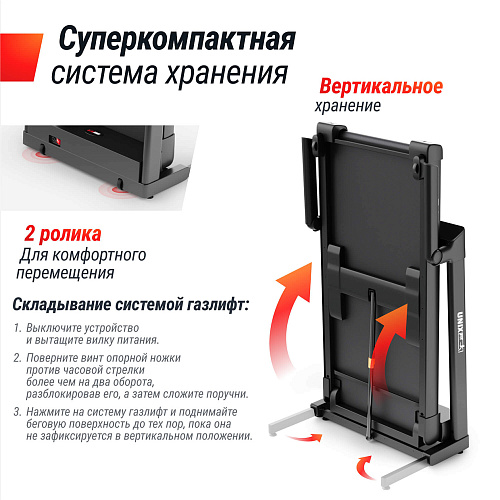 Суперкомпактная система хранения

Вертикальное хранение

2 ролика
Для комфортного перемещения

Складывание системой газлифт:

1. Выключите устройство и вытащите вилку питания.

2. Поверните винт опорной ножки против часовой стрелки более чем на два оборота, разблокировав его, а затем сложите поручни.

3. Нажмите на систему газлифт и поднимайте беговую поверхность до тех пор, пока она не зафиксируется в вертикальном положении.

UNIX