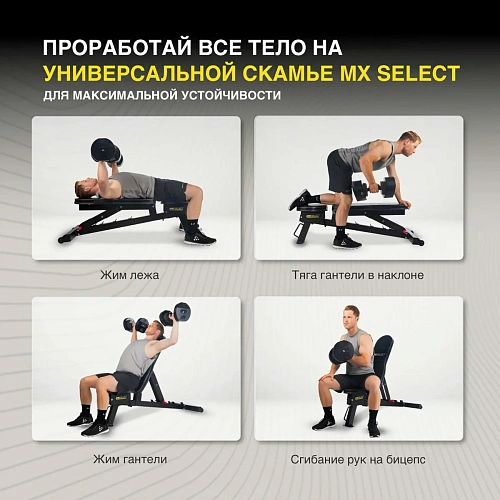 ПРОРАБОТАЙ ВСЕ ТЕЛО НА
УНИВЕРСАЛЬНОЙ СКАМЬЕ MX SELECT
ДЛЯ МАКСИМАЛЬНОЙ УСТОЙЧИВОСТИ

Жим лежа

Тяга гантели в наклоне

Жим гантели

Сгибание рук на бицепс