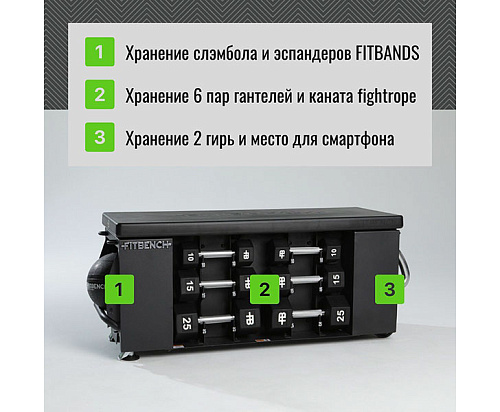 1 Хранение слэмбола и эспандеров FITBANDS

2 Хранение 6 пар гантелей и каната fightrope

3 Хранение 2 гирь и место для смартфона

FITBENCH

10 10
15 15
25 25

1 2 3