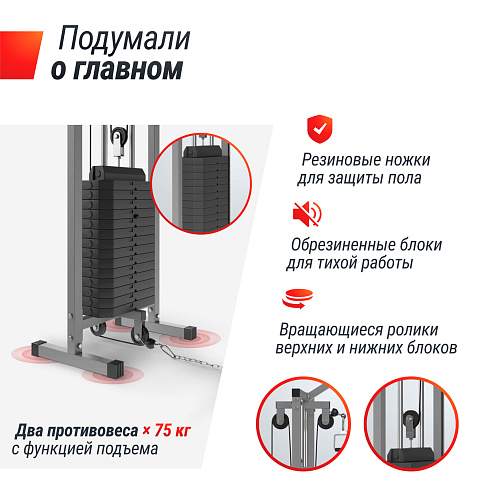 Подумали
о главном

Резиновые ножки
для защиты пола

Обрезиненные блоки
для тихой работы

Вращающиеся ролики
верхних и нижних блоков

Два противовеса × 75 кг
с функцией подъема